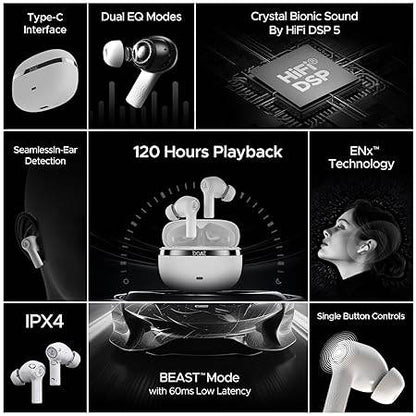 Type-C Interface

Dual EQ Modes

Crystal Bionic Sound By HiFi DSP 5

HiFi® DSP

SeamlessIn-Ear Detection

120 Hours Playback

boat

ENx™ Technology

IPX4

BEAST™ Mode with 60ms Low Latency

Single Button Controls