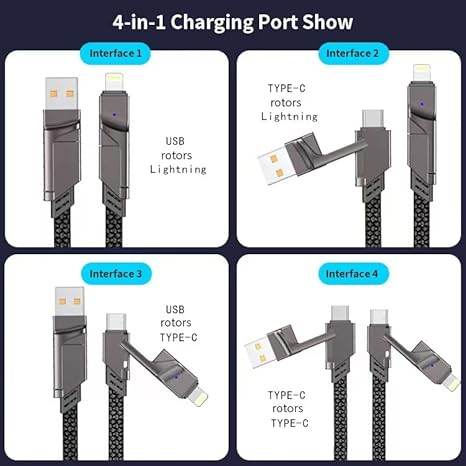 4-in-1 Charging Port Show

Interface 1

USB
rotors
Lightning

Interface 2

TYPE-C
rotors
Lightning

Interface 3

USB
rotors
TYPE-C

Interface 4

TYPE-C
rotors
TYPE-C